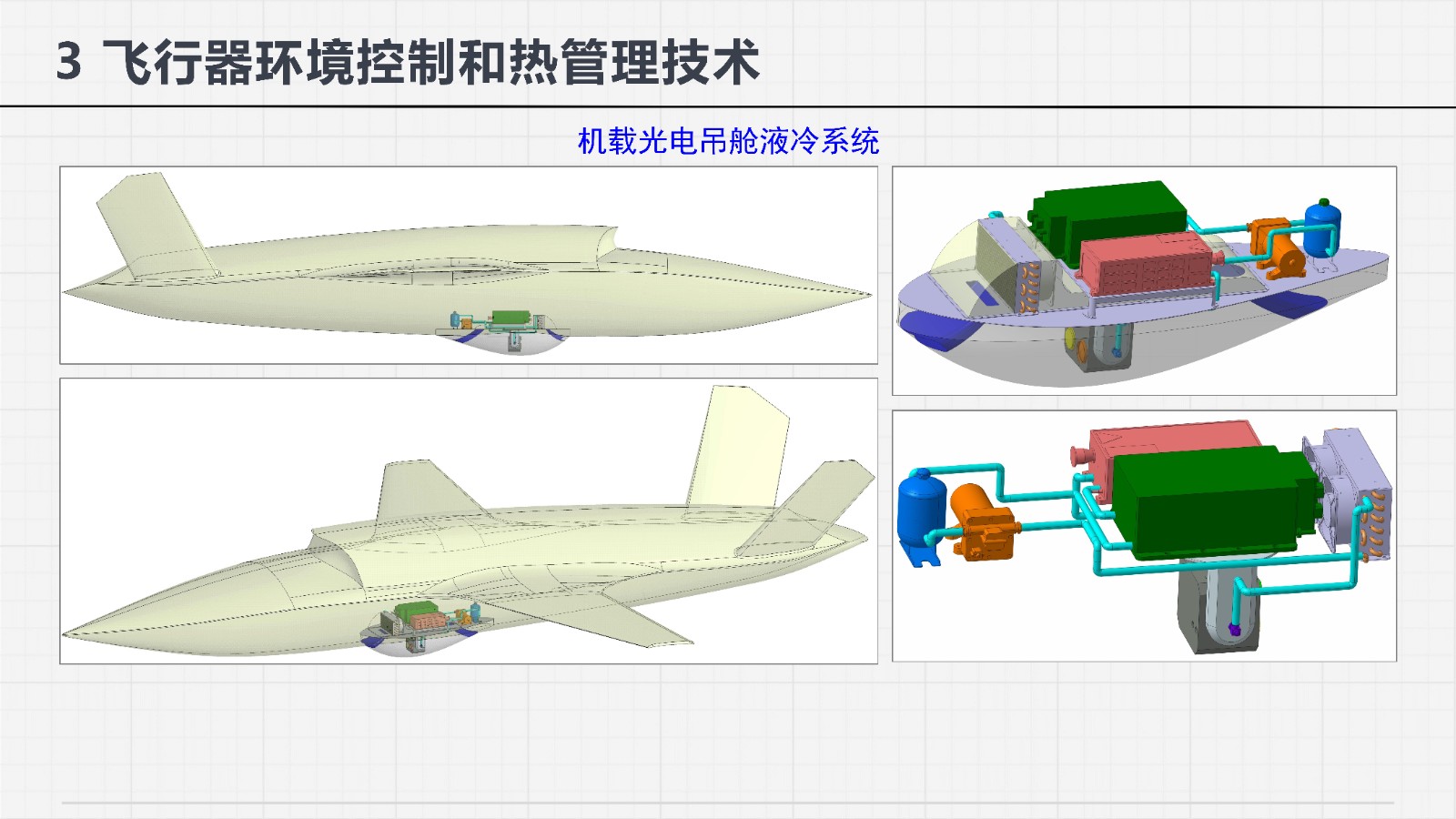 3 飞行器环境控制和热管理技术

机载光电吊舱液冷系统